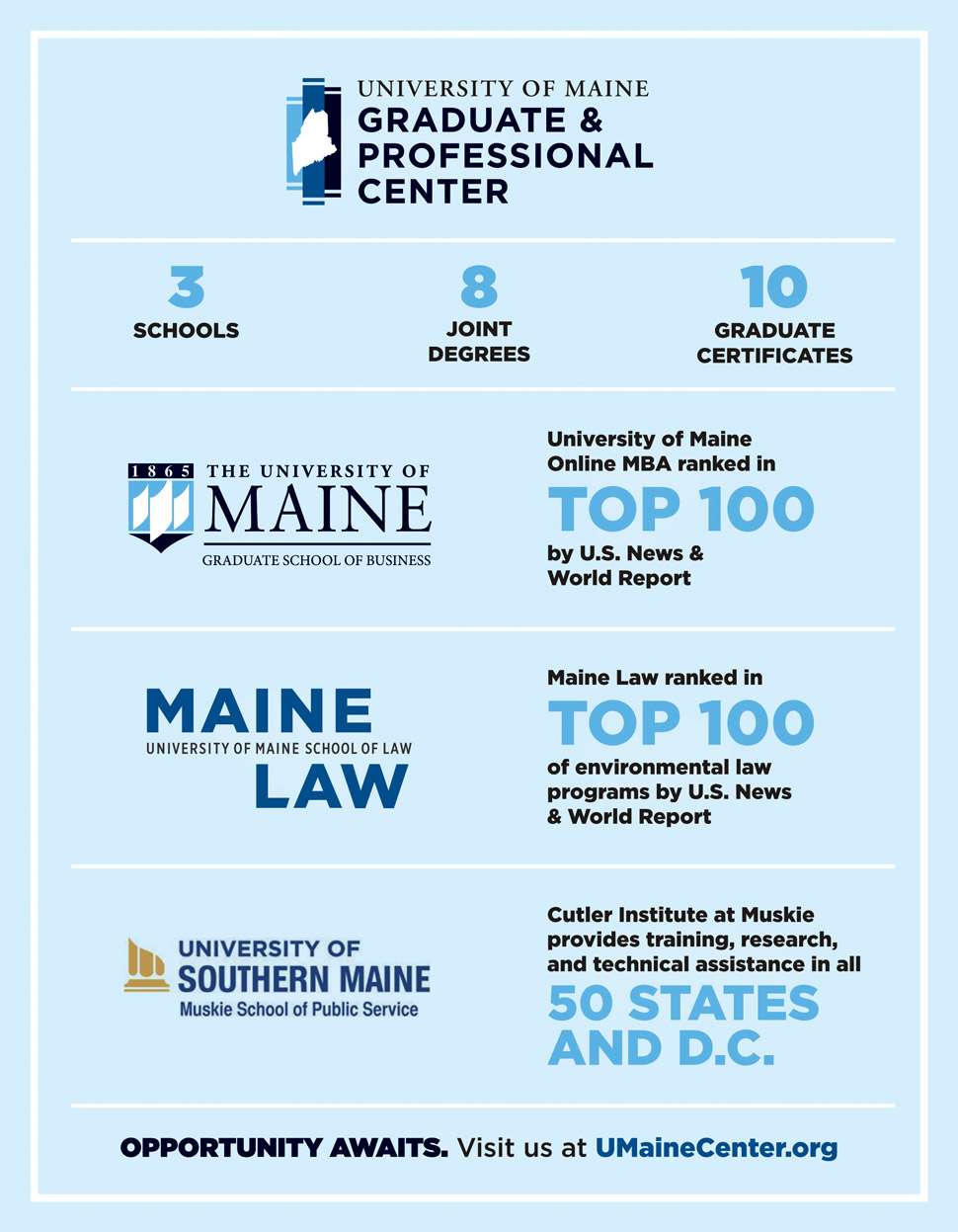 UNIVERSITY OF MAINE
GRADUATE &
PROFESSIONAL
CENTER

3
SCHOOLS

8
JOINT DEGREES

10
GRADUATE CERTIFICATES

1865 THE UNIVERSITY OF
MAINE
GRADUATE SCHOOL OF BUSINESS

University of Maine Online MBA ranked in
TOP 100
by U.S. News & World Report

MAINE
UNIVERSITY OF MAINE SCHOOL OF LAW
LAW

Maine Law ranked in
TOP 100
of environmental law programs by U.S. News & World Report

UNIVERSITY OF
SOUTHERN MAINE
Muskie School of Public Service

Cutler Institute at Muskie provides training, research, and technical assistance in all
50 STATES AND D.C.

OPPORTUNITY AWAITS. Visit us at UMaineCenter.org